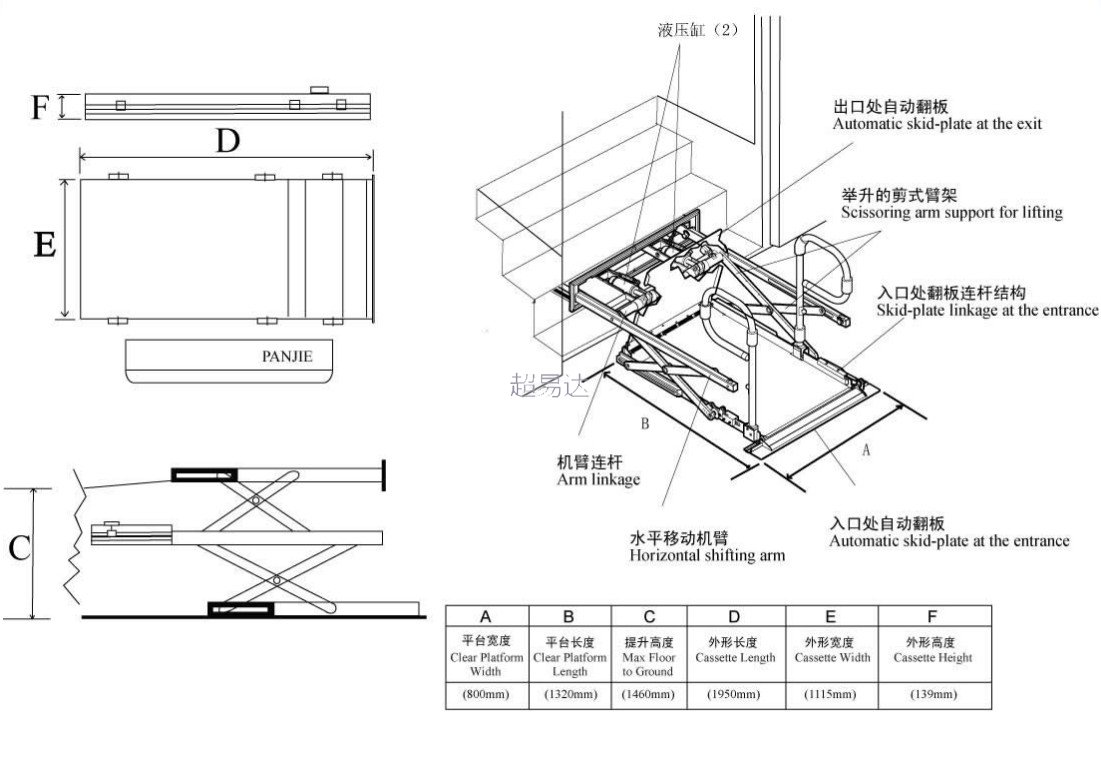 F

D

E

PANJIE

C

液压缸（2）

出口处自动翻板
Automatic skid-plate at the exit

举升的剪式臂架
Scissoring arm support for lifting

入口处翻板连杆结构
Skid-plate linkage at the entrance

超易达

B

A

机臂连杆
Arm linkage

水平移动机臂
Horizontal shifting arm

入口处自动翻板
Automatic skid-plate at the entrance

| A | B | C | D | E | F |
|---|---|---|---|---|---|
| 平台宽度 Clear Platform Width | 平台长度 Clear Platform Length | 提升高度 Max Floor to Ground | 外形长度 Cassette Length | 外形宽度 Cassette Width | 外形高度 Cassette Height |
| (800mm) | (1320mm) | (1460mm) | (1950mm) | (1115mm) | (139mm) |